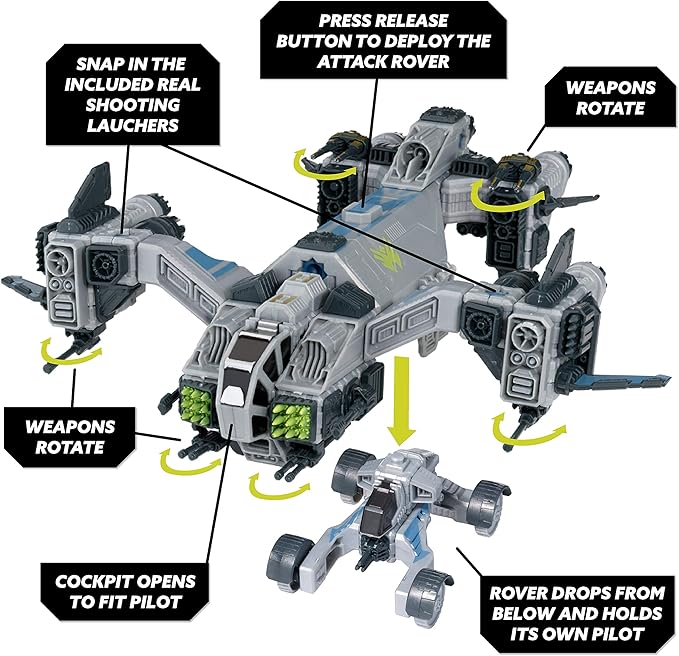 SNAP IN THE INCLUDED REAL SHOOTING LAUCHERS

PRESS RELEASE BUTTON TO DEPLOY THE ATTACK ROVER

WEAPONS ROTATE

WEAPONS ROTATE

COCKPIT OPENS TO FIT PILOT

ROVER DROPS FROM BELOW AND HOLDS ITS OWN PILOT