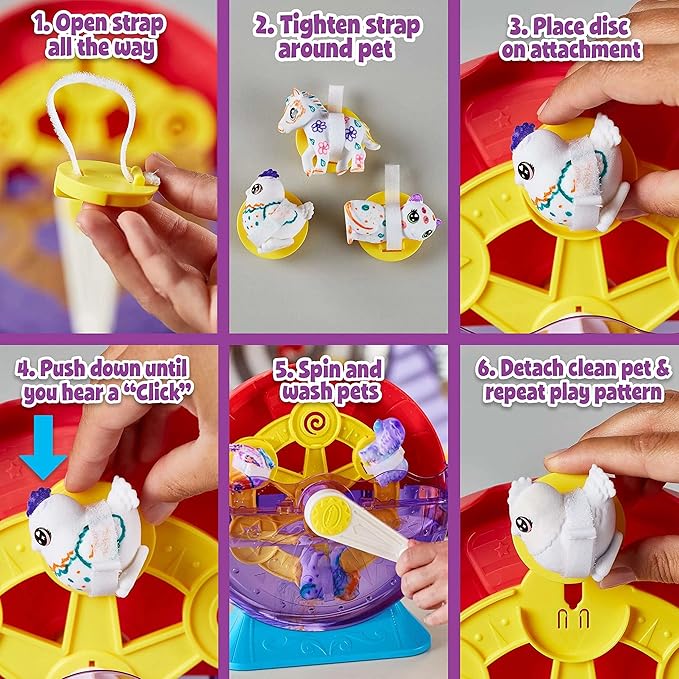 1. Open strap all the way

2. Tighten strap around pet

3. Place disc on attachment

4. Push down until you hear a "Click"

5. Spin and wash pets

6. Detach clean pet & repeat play pattern