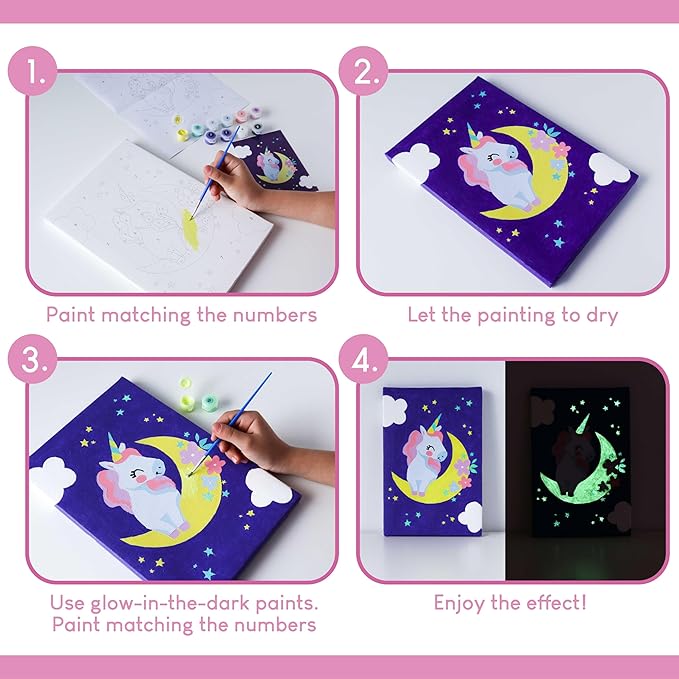 1.

Paint matching the numbers

2.

Let the painting to dry

3.

Use glow-in-the-dark paints. Paint matching the numbers

4.

Enjoy the effect!