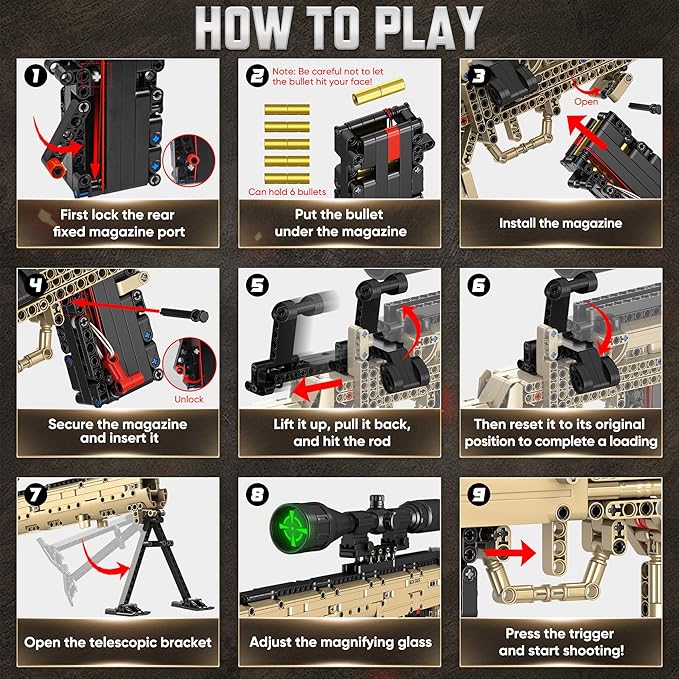 HOW TO PLAY

1

First lock the rear fixed magazine port

2

Note: Be careful not to let the bullet hit your face!

Can hold 6 bullets

Put the bullet under the magazine

3

Open

Install the magazine

4

Unlock

Secure the magazine and insert it

5

Lift it up, pull it back, and hit the rod

6

Then reset it to its original position to complete a loading

7

Open the telescopic bracket

8

Adjust the magnifying glass

9

Press the trigger and start shooting!