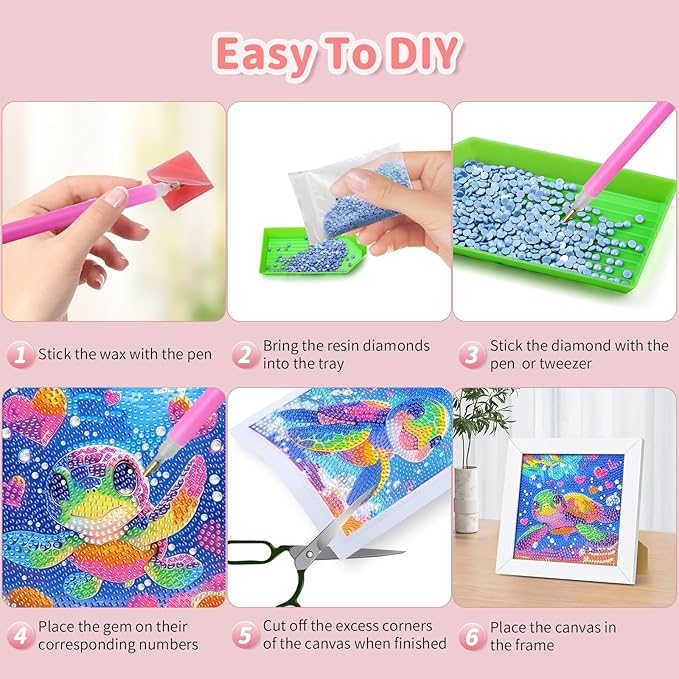 Easy To DIY

1 Stick the wax with the pen

2 Bring the resin diamonds into the tray

3 Stick the diamond with the pen or tweezer

4 Place the gem on their corresponding numbers

5 Cut off the excess corners of the canvas when finished

6 Place the canvas in the frame