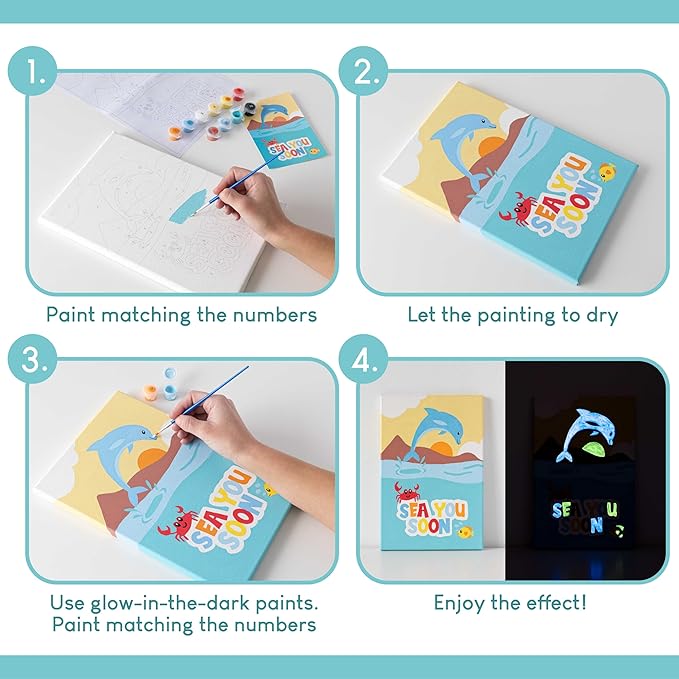 1.

SEA YOU SOON

Paint matching the numbers

2.

SEA YOU SOON

Let the painting to dry

3.

SEA YOU SOON

Use glow-in-the-dark paints. Paint matching the numbers

4.

SEA YOU SOON

SEA YOU SOON

Enjoy the effect!