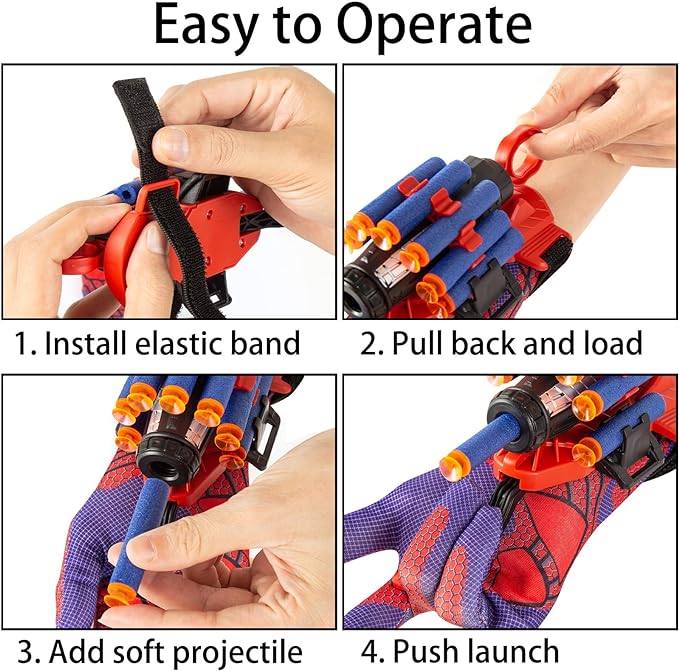 Easy to Operate

1. Install elastic band

2. Pull back and load

3. Add soft projectile

4. Push launch