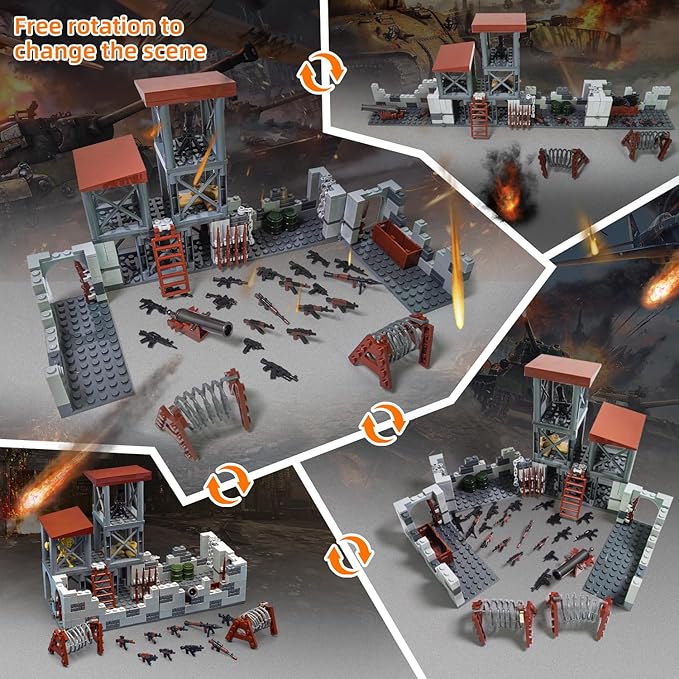 Free rotation to change the scene