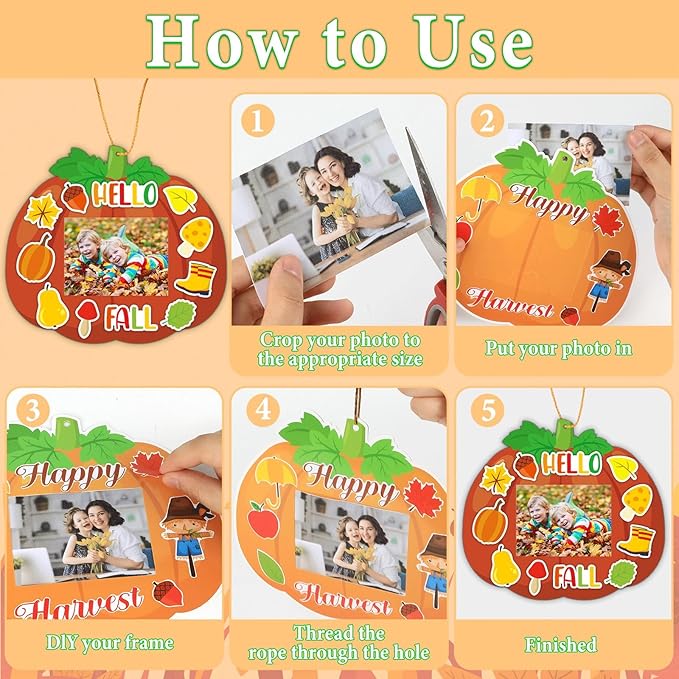 How to Use

HELLO
FALL

1
Crop your photo to the appropriate size

2
Happy
Harvest
Put your photo in

3
Happy
Harvest
DIY your frame

4
Happy
Harvest
Thread the rope through the hole

5
HELLO
FALL
Finished