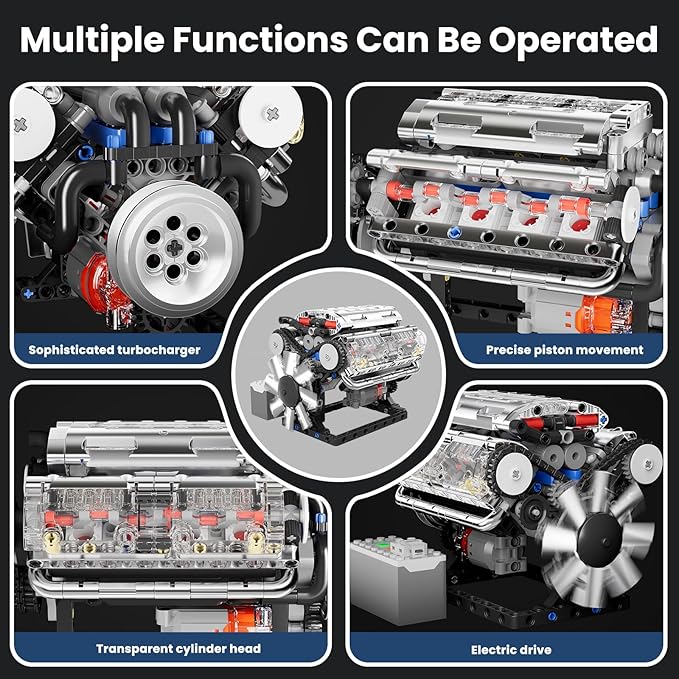 Multiple Functions Can Be Operated

Sophisticated turbocharger

Precise piston movement

Transparent cylinder head

Electric drive