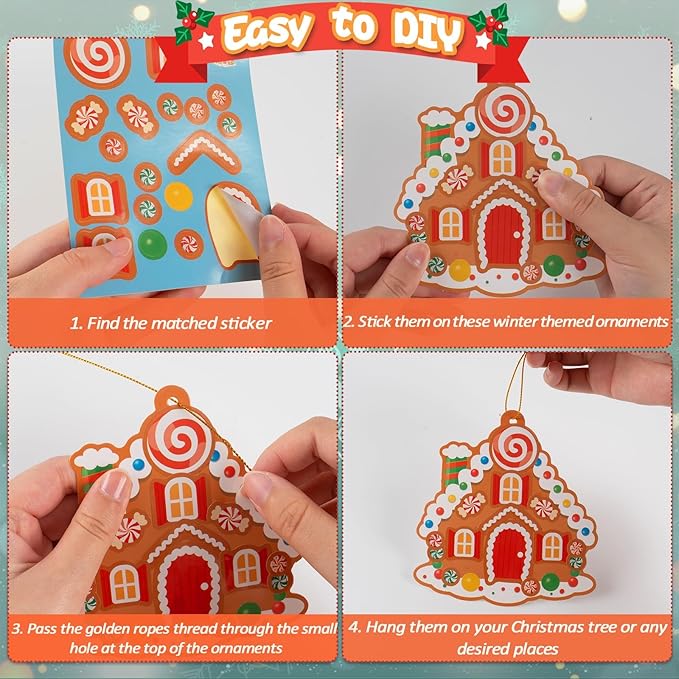 Easy to DIY

1. Find the matched sticker

2. Stick them on these winter themed ornaments

3. Pass the golden ropes thread through the small hole at the top of the ornaments

4. Hang them on your Christmas tree or any desired places