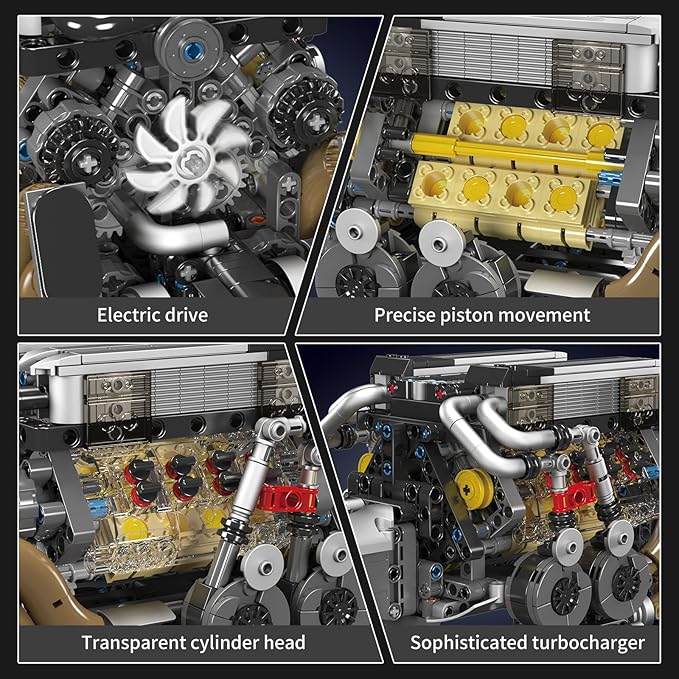 Electric drive

Precise piston movement

Transparent cylinder head

Sophisticated turbocharger