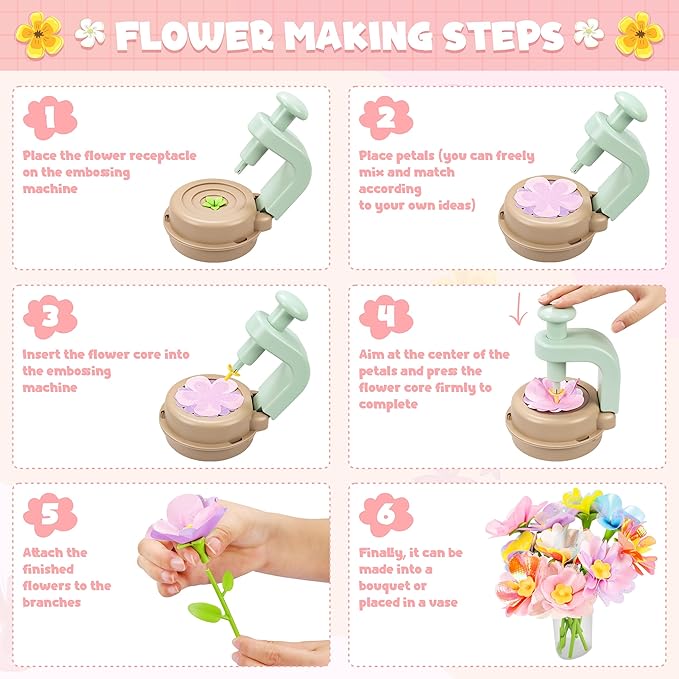 FLOWER MAKING STEPS

1
Place the flower receptacle on the embossing machine

2
Place petals (you can freely mix and match according to your own ideas)

3
Insert the flower core into the embossing machine

4
Aim at the center of the petals and press the flower core firmly to complete

5
Attach the finished flowers to the branches

6
Finally, it can be made into a bouquet or placed in a vase