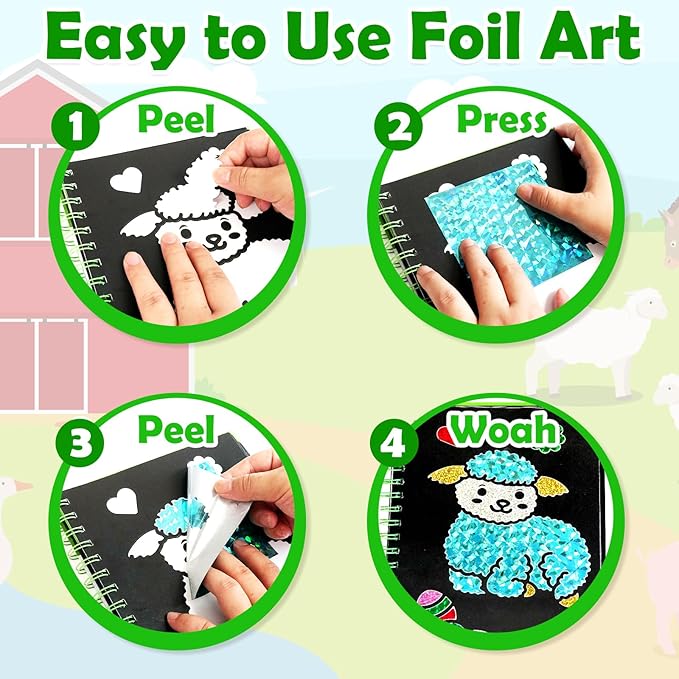 Easy to Use Foil Art

1 Peel

2 Press

3 Peel

4 Woah