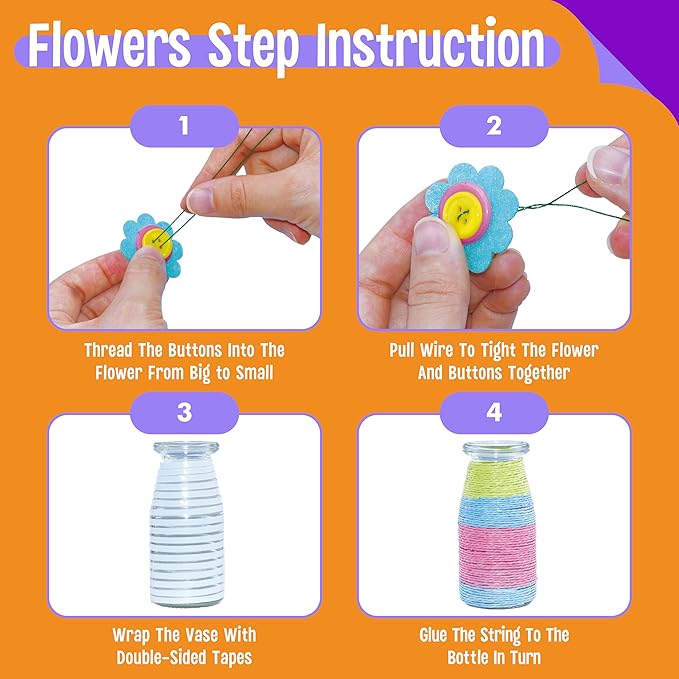 Flowers Step Instruction

1

Thread The Buttons Into The Flower From Big to Small

2

Pull Wire To Tight The Flower And Buttons Together

3

Wrap The Vase With Double-Sided Tapes

4

Glue The String To The Bottle In Turn