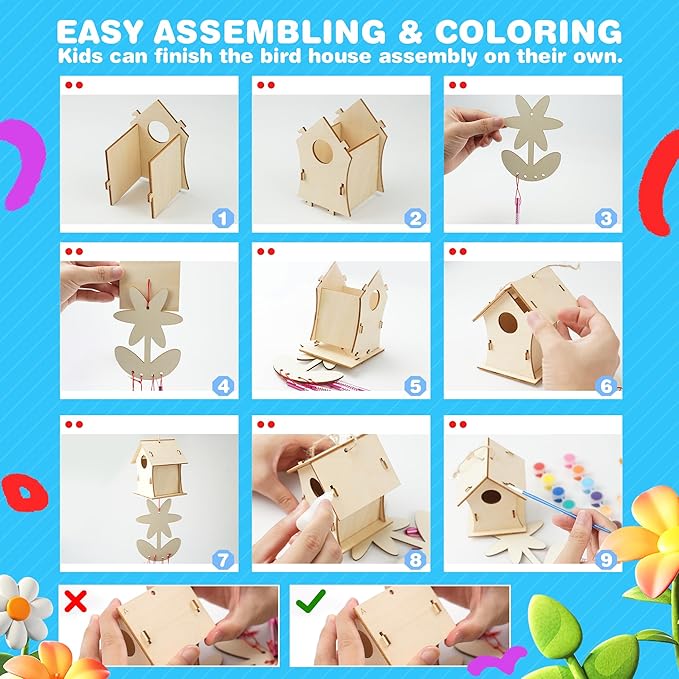 EASY ASSEMBLING & COLORING
Kids can finish the bird house assembly on their own.

1

2

3

4

5

6

7

8

9