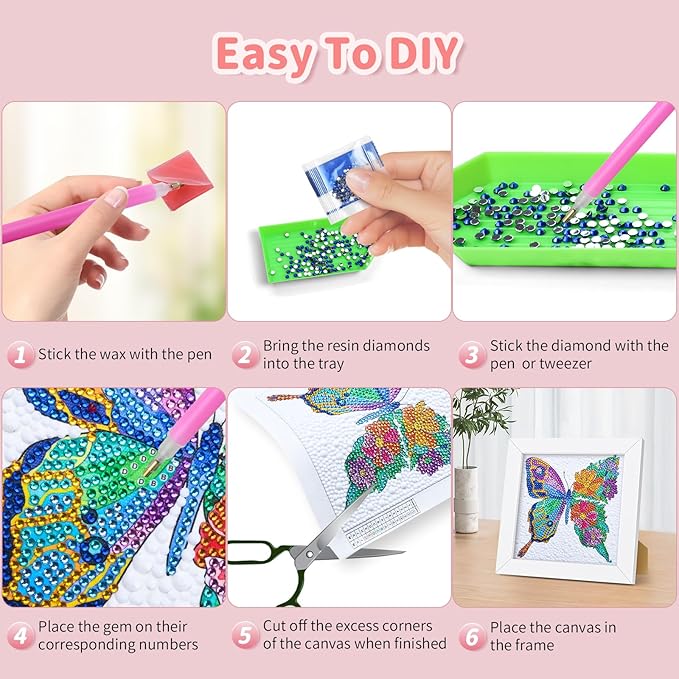 Easy To DIY

1 Stick the wax with the pen

2 Bring the resin diamonds into the tray

3 Stick the diamond with the pen or tweezer

4 Place the gem on their corresponding numbers

5 Cut off the excess corners of the canvas when finished

6 Place the canvas in the frame