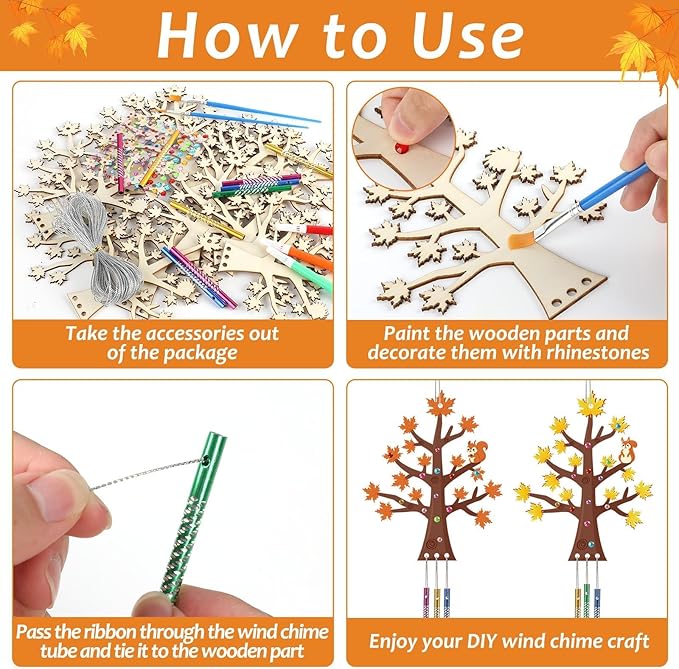 How to Use

Take the accessories out of the package

Paint the wooden parts and decorate them with rhinestones

Pass the ribbon through the wind chime tube and tie it to the wooden part

Enjoy your DIY wind chime craft