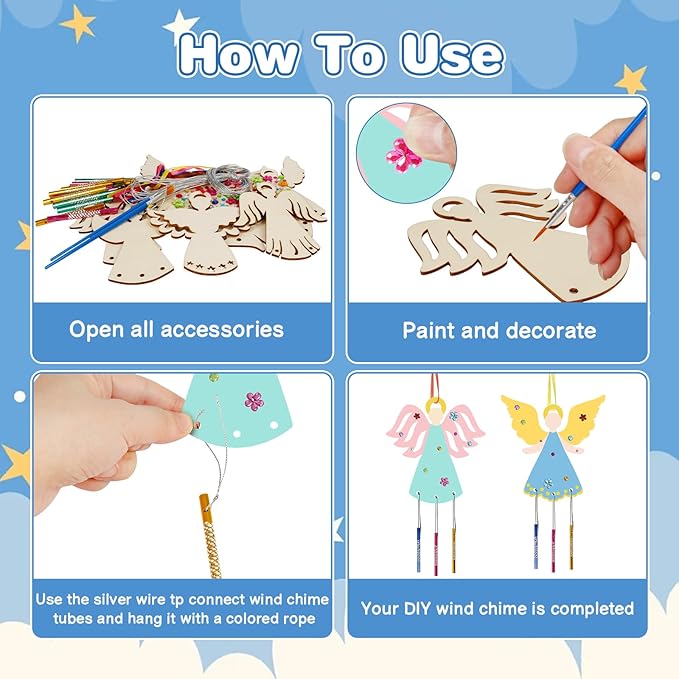 How To Use

Open all accessories

Paint and decorate

Use the silver wire tp connect wind chime tubes and hang it with a colored rope

Your DIY wind chime is completed