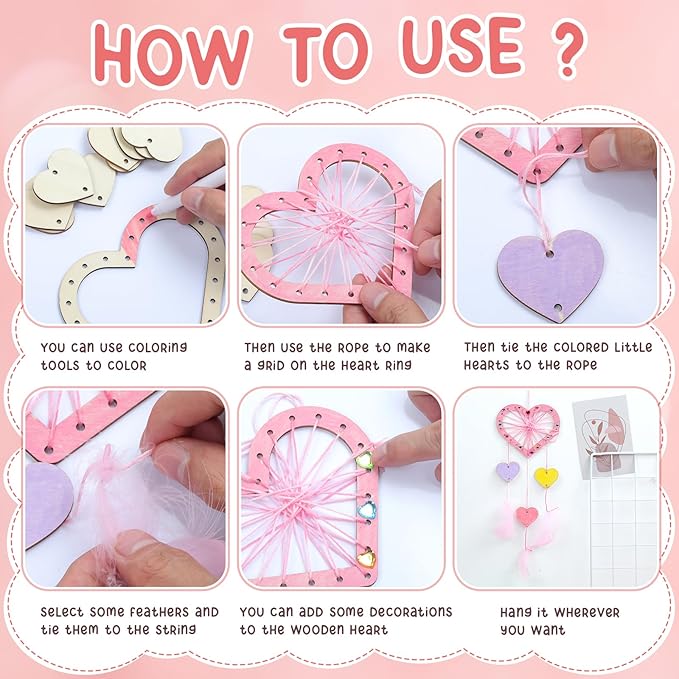 HOW TO USE ?

You can use coloring tools to color

Then use the rope to make a grid on the heart ring

Then tie the colored little hearts to the rope

Select some feathers and tie them to the string

You can add some decorations to the wooden heart

Hang it wherever you want