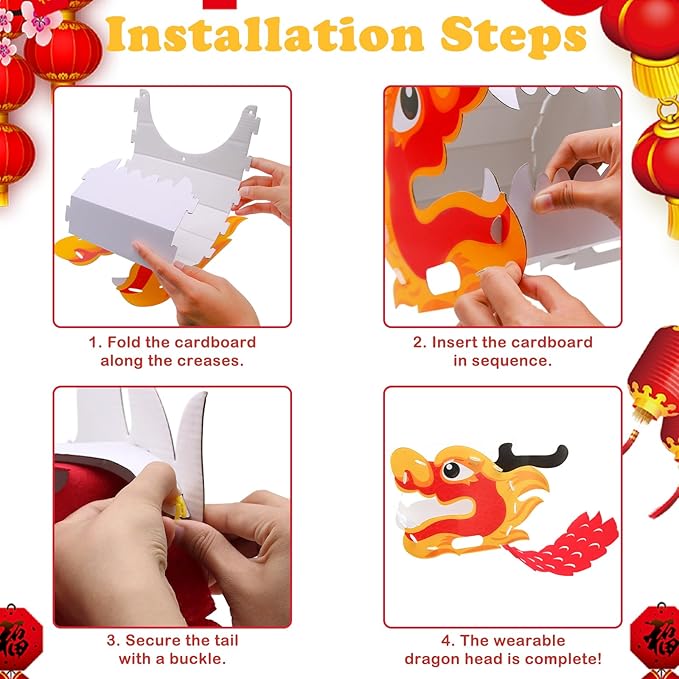 Installation Steps

1. Fold the cardboard along the creases.

2. Insert the cardboard in sequence.

3. Secure the tail with a buckle.

4. The wearable dragon head is complete!

福

福