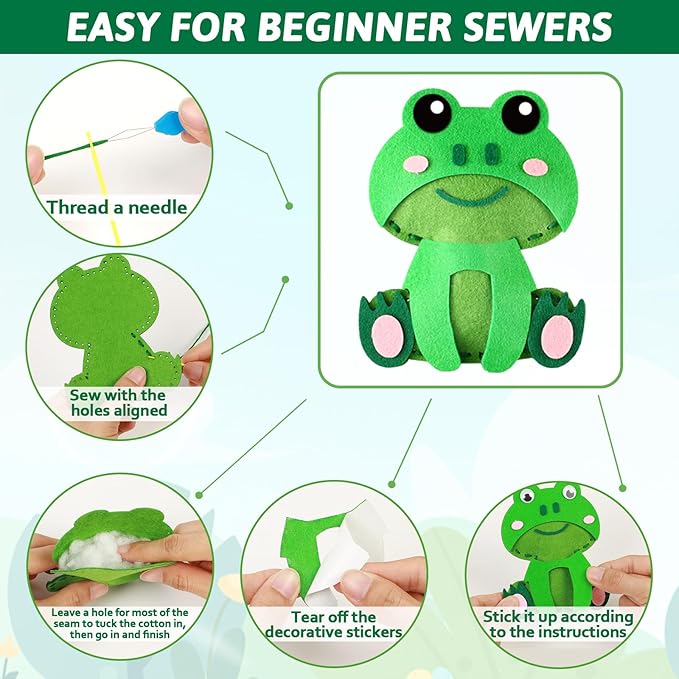 EASY FOR BEGINNER SEWERS

Thread a needle

Sew with the holes aligned

Leave a hole for most of the seam to tuck the cotton in, then go in and finish

Tear off the decorative stickers

Stick it up according to the instructions