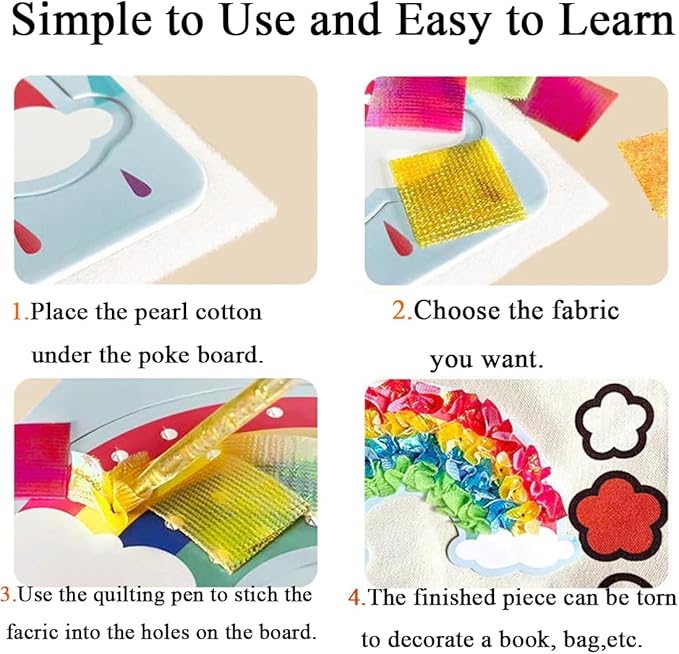 Simple to Use and Easy to Learn

1.Place the pearl cotton under the poke board.

2.Choose the fabric you want.

3.Use the quilting pen to stich the facric into the holes on the board.

4.The finished piece can be torn to decorate a book, bag,etc.