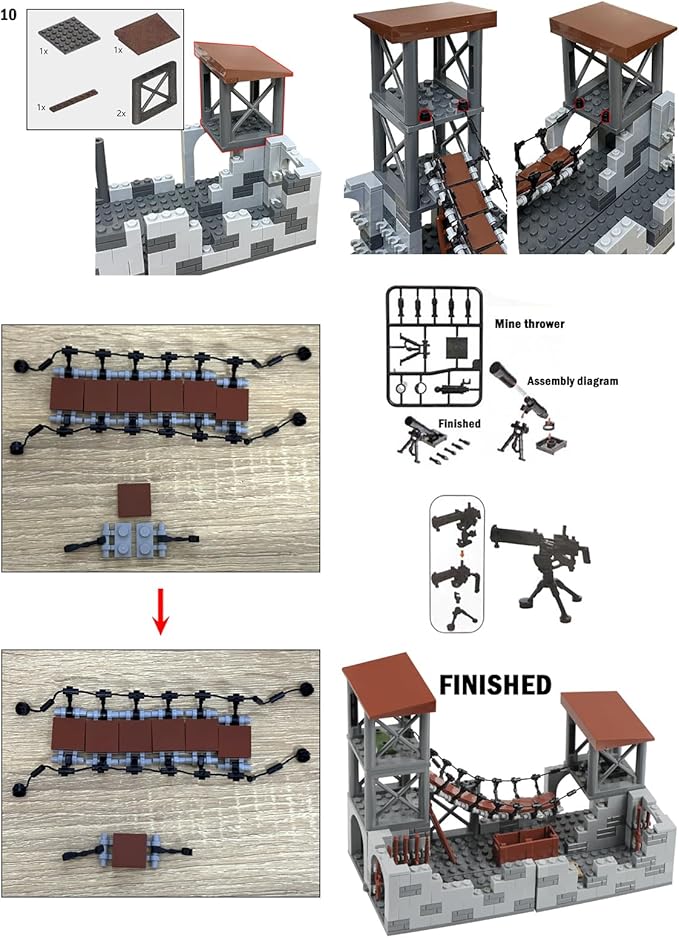 10

1x
1x
1x
2x

Mine thrower
Assembly diagram
Finished

FINISHED