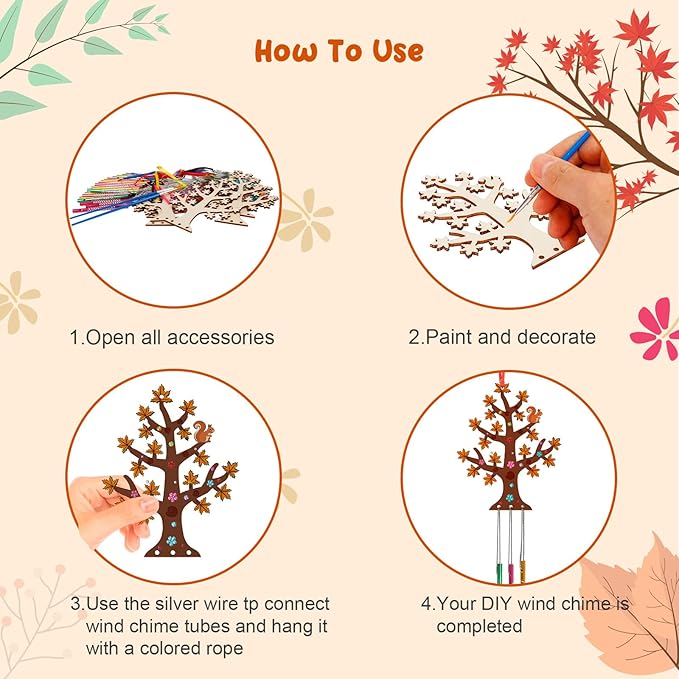 How To Use

1.Open all accessories

2.Paint and decorate

3.Use the silver wire tp connect wind chime tubes and hang it with a colored rope

4.Your DIY wind chime is completed