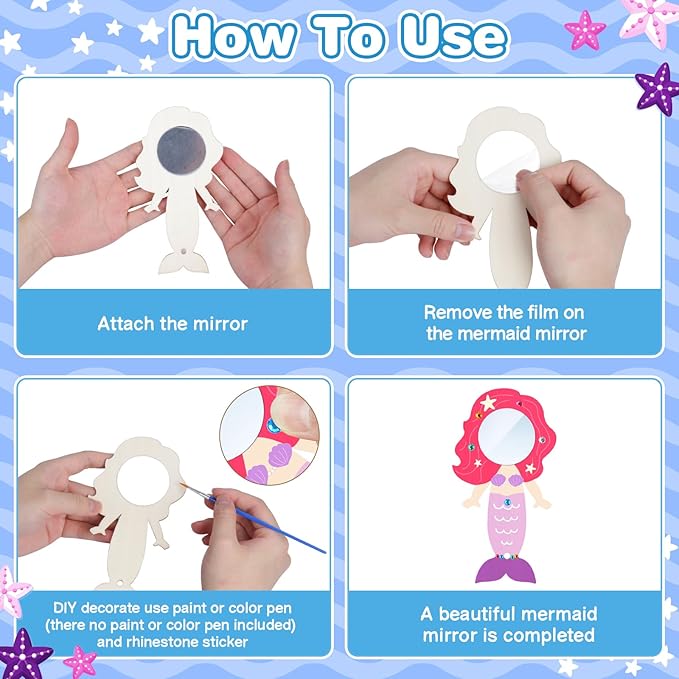 How To Use

Attach the mirror

Remove the film on the mermaid mirror

DIY decorate use paint or color pen (there no paint or color pen included) and rhinestone sticker

A beautiful mermaid mirror is completed