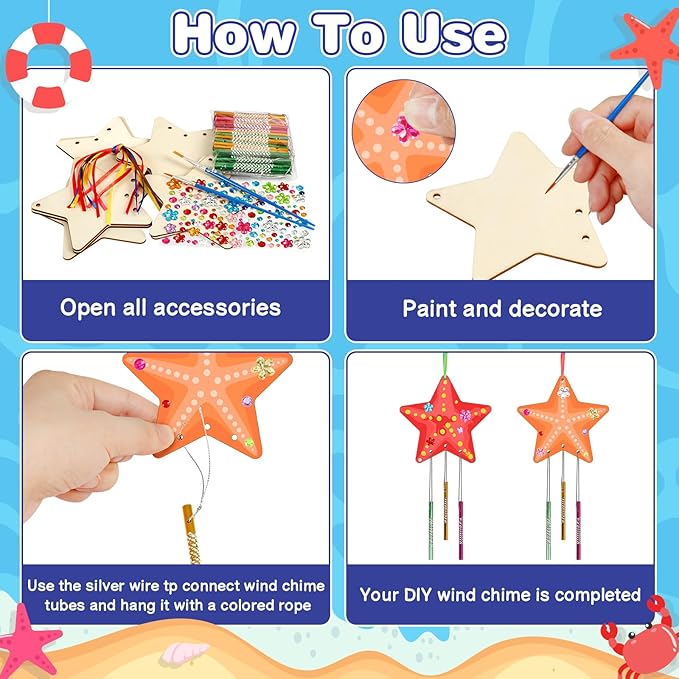 How To Use

Open all accessories

Paint and decorate

Use the silver wire tp connect wind chime tubes and hang it with a colored rope

Your DIY wind chime is completed