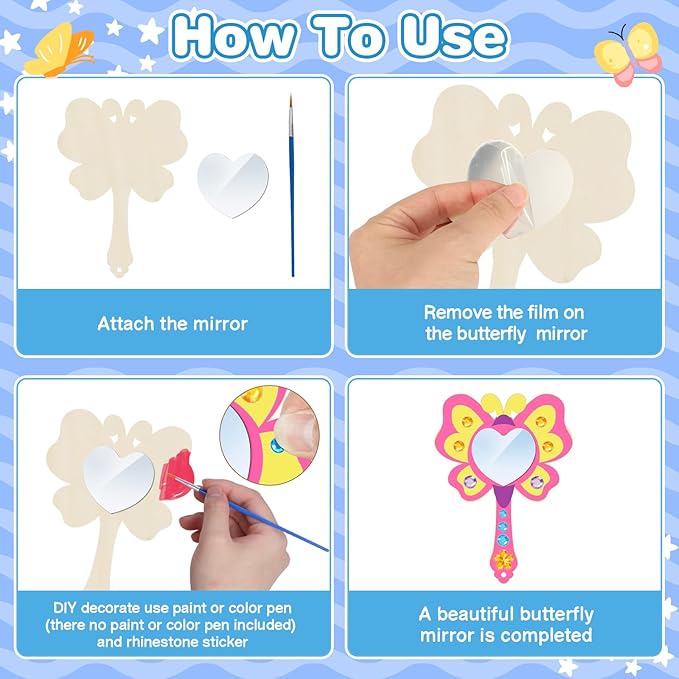 How To Use

Attach the mirror

Remove the film on the butterfly  mirror

DIY decorate use paint or color pen (there no paint or color pen included) and rhinestone sticker

A beautiful butterfly mirror is completed