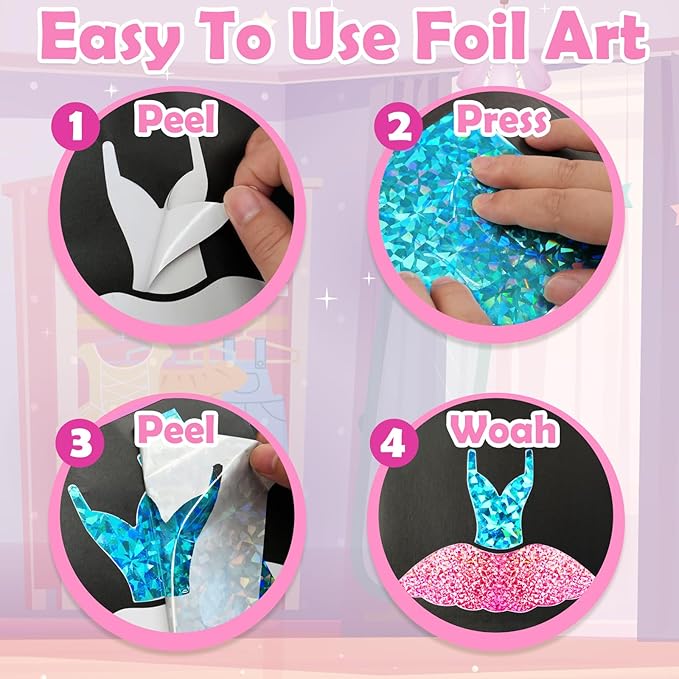 Easy To Use Foil Art

1 Peel

2 Press

3 Peel

4 Woah