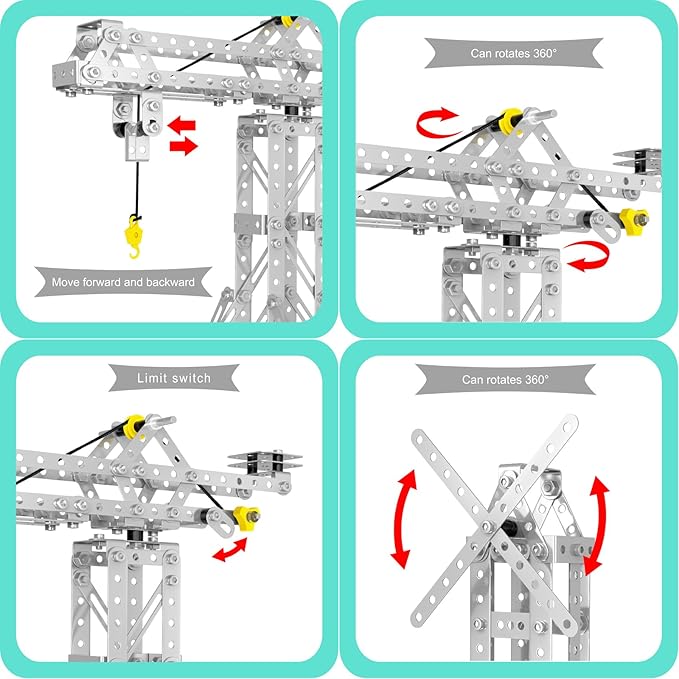 Move forward and backward

Can rotates 360°

Limit switch

Can rotates 360°