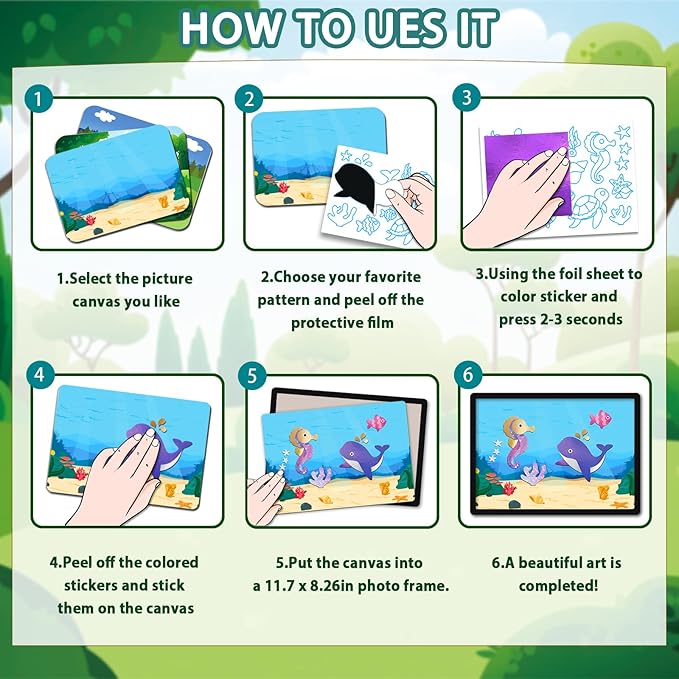 HOW TO UES IT

1

1.Select the picture canvas you like

2

2.Choose your favorite pattern and peel off the protective film

3

3.Using the foil sheet to color sticker and press 2-3 seconds

4

4.Peel off the colored stickers and stick them on the canvas

5

5.Put the canvas into a 11.7 x 8.26in photo frame.

6

6.A beautiful art is completed!