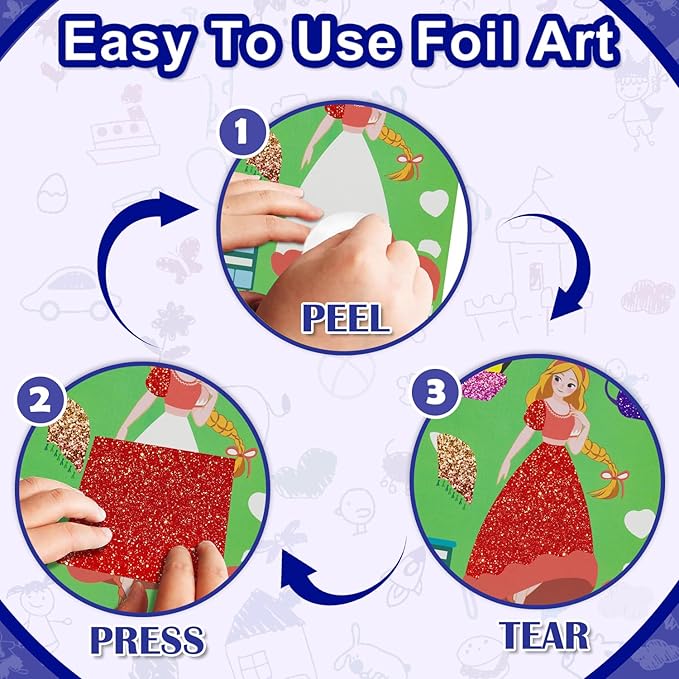 Easy To Use Foil Art

1
PEEL

2
PRESS

3
TEAR