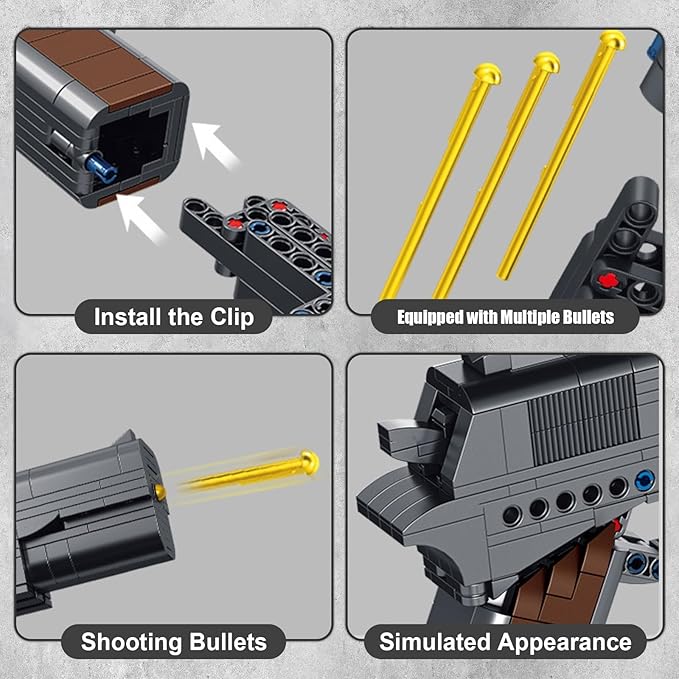 Install the Clip

Equipped with Multiple Bullets

Shooting Bullets

Simulated Appearance