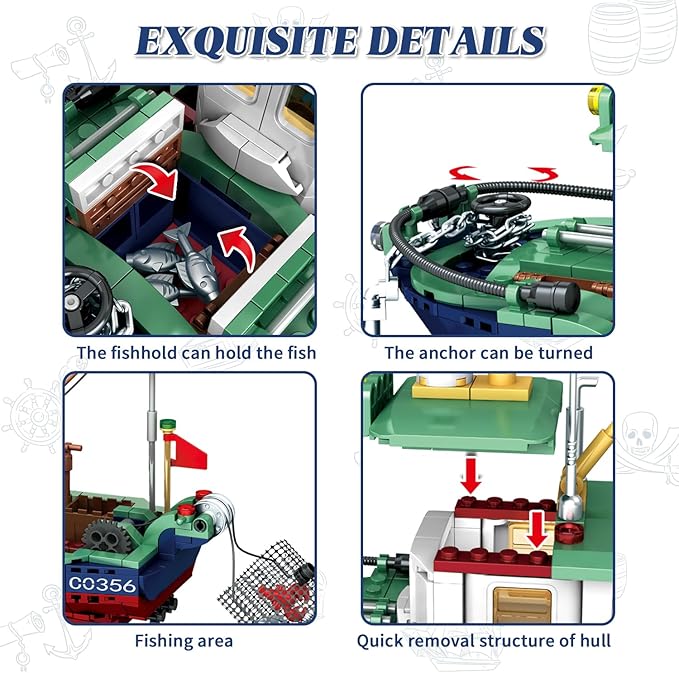 EXQUISITE DETAILS

The fishhold can hold the fish

The anchor can be turned

C0356

Fishing area

Quick removal structure of hull