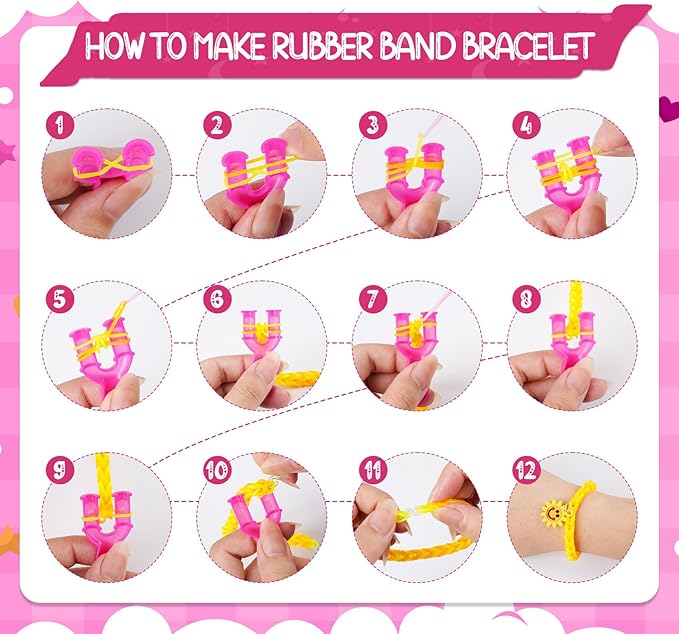 HOW TO MAKE RUBBER BAND BRACELET

1

2

3

4

5

6

7

8

9

10

11

12