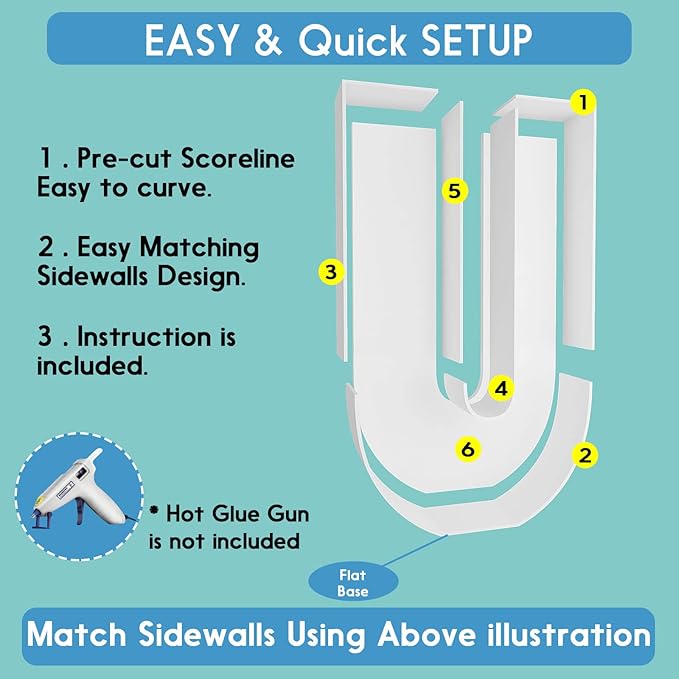 EASY & Quick SETUP

1 . Pre-cut Scoreline Easy to curve.

2 . Easy Matching Sidewalls Design.

3 . Instruction is included.

1

5

3

4

6

2

* Hot Glue Gun is not included

Flat Base

Match Sidewalls Using Above illustration