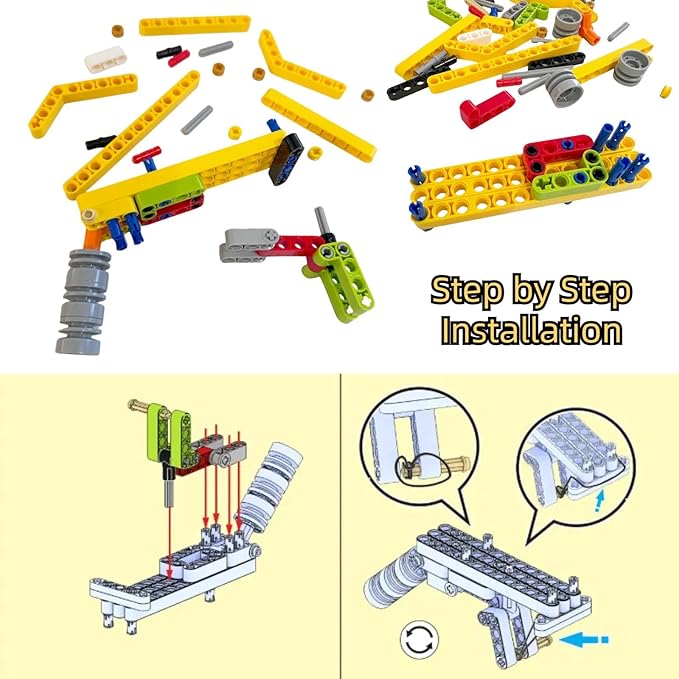 Step by Step Installation