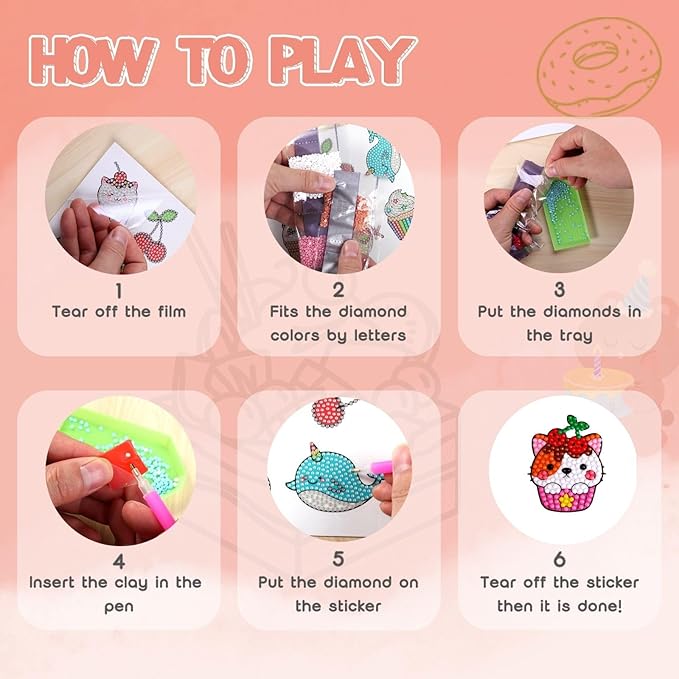 HOW TO PLAY

1
Tear off the film

2
Fits the diamond colors by letters

3
Put the diamonds in the tray

4
Insert the clay in the pen

5
Put the diamond on the sticker

6
Tear off the sticker then it is done!