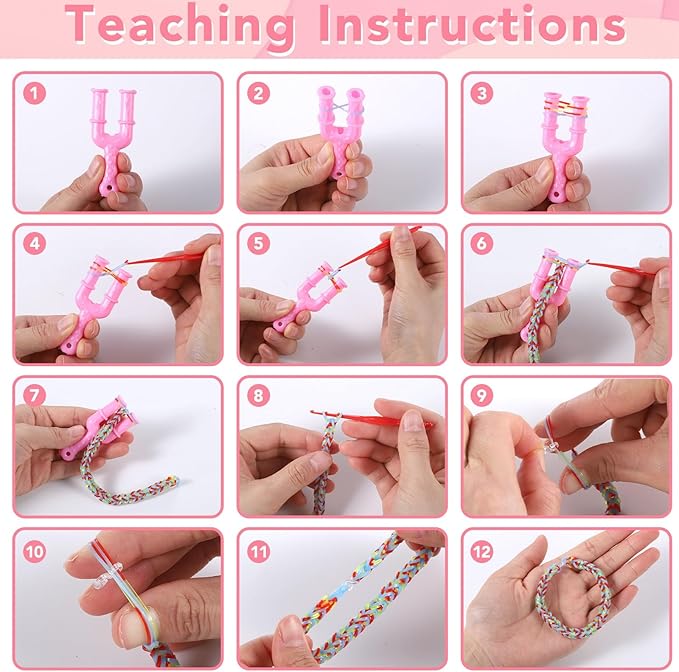 Teaching Instructions

1

2

3

4

5

6

7

8

9

10

11

12