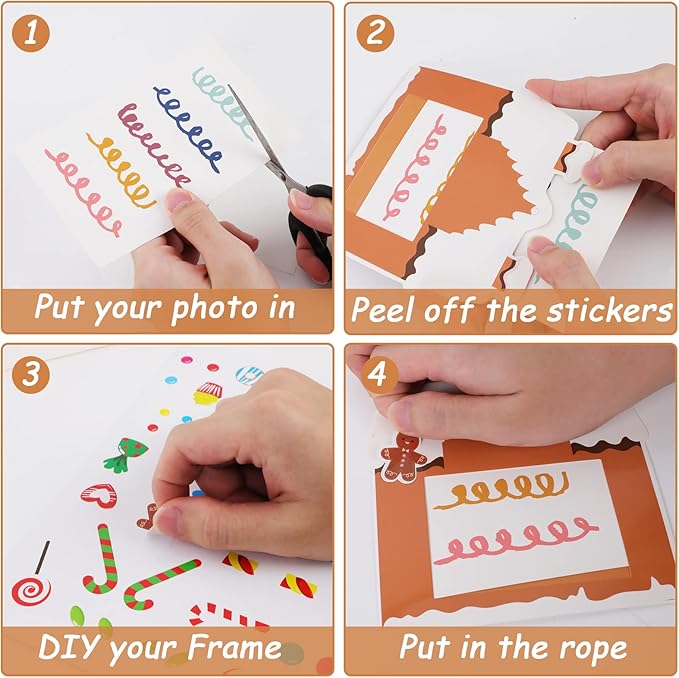 1
Put your photo in

2
Peel off the stickers

3
DIY your Frame

4
Put in the rope