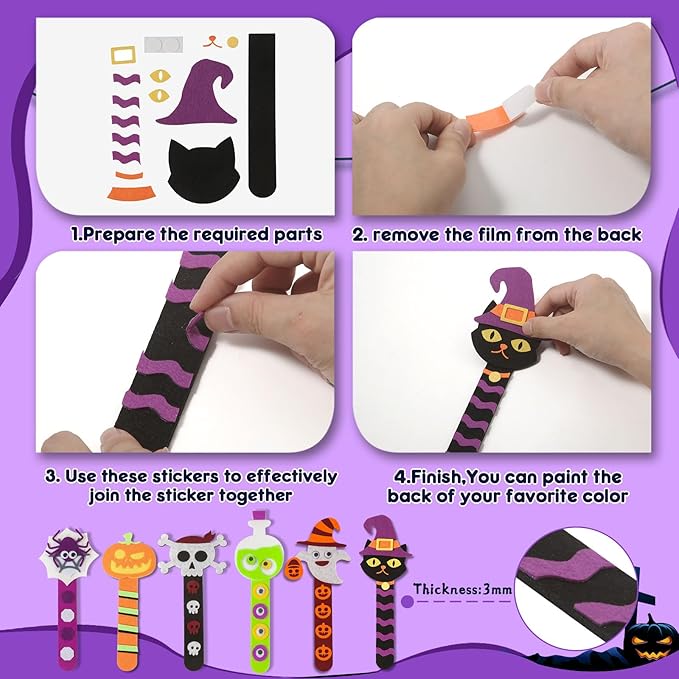 1.Prepare the required parts

2. remove the film from the back

3. Use these stickers to effectively join the sticker together

4.Finish,You can paint the back of your favorite color

Thickness:3mm