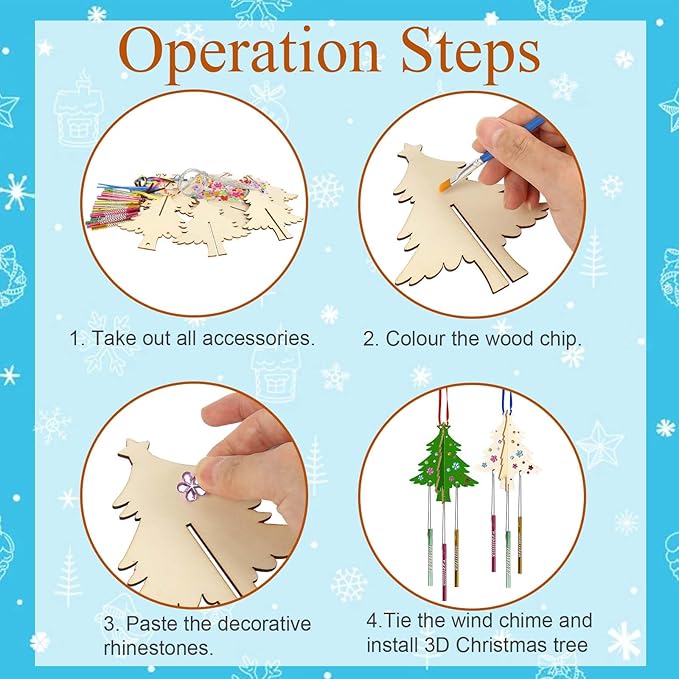 Operation Steps

1. Take out all accessories.

2. Colour the wood chip.

3. Paste the decorative rhinestones.

4.Tie the wind chime and install 3D Christmas tree