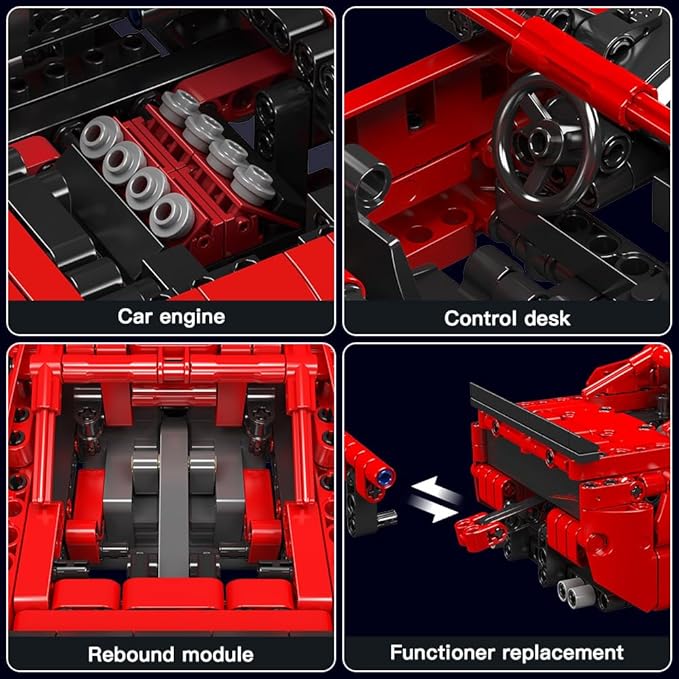 Car engine

Control desk

Rebound module

Functioner replacement