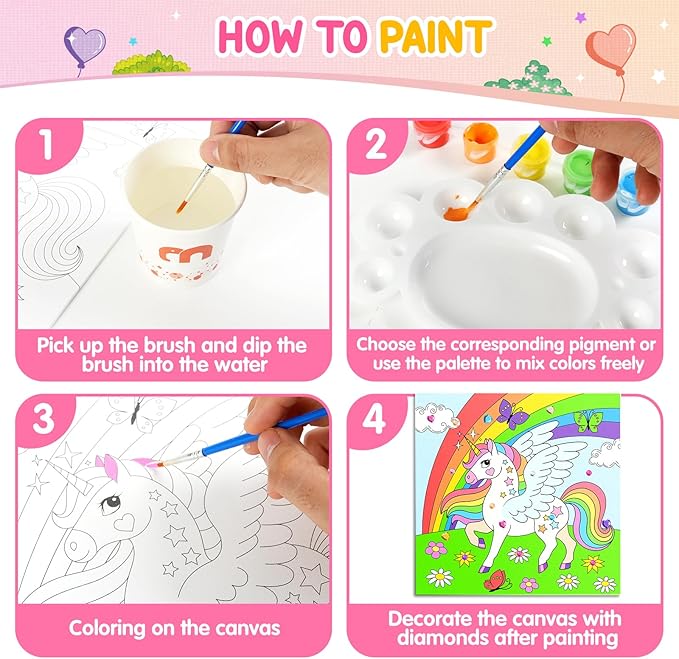 HOW TO PAINT

1

Pick up the brush and dip the brush into the water

2

Choose the corresponding pigment or use the palette to mix colors freely

3

Coloring on the canvas

4

Decorate the canvas with diamonds after painting