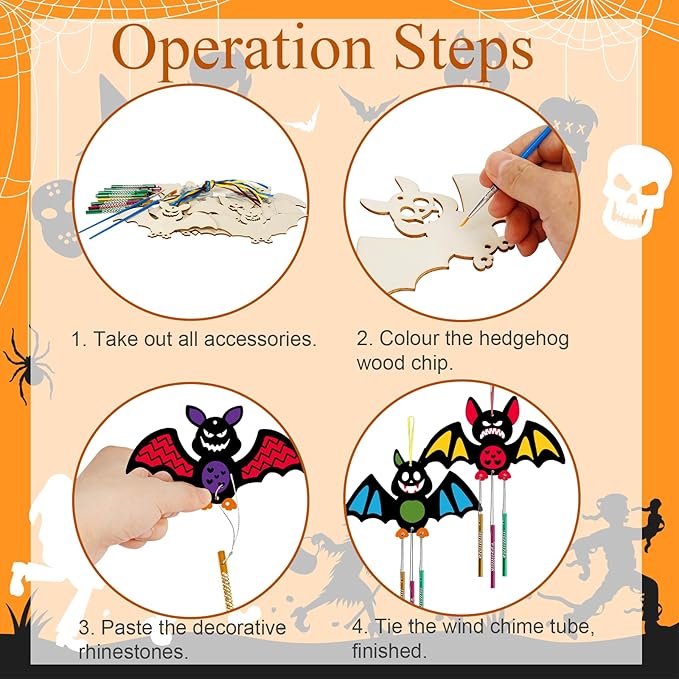 Operation Steps

1. Take out all accessories.

2. Colour the hedgehog wood chip.

3. Paste the decorative rhinestones.

4. Tie the wind chime tube, finished.