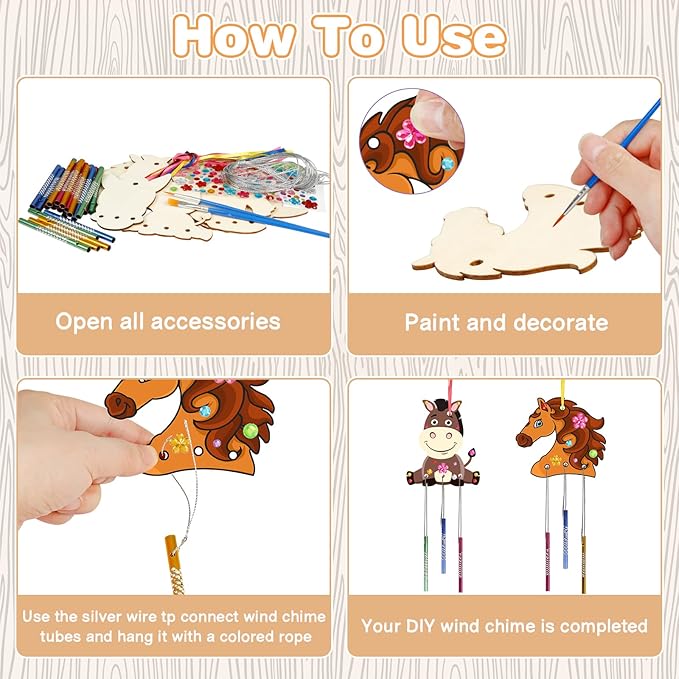 How To Use

Open all accessories

Paint and decorate

Use the silver wire tp connect wind chime tubes and hang it with a colored rope

Your DIY wind chime is completed