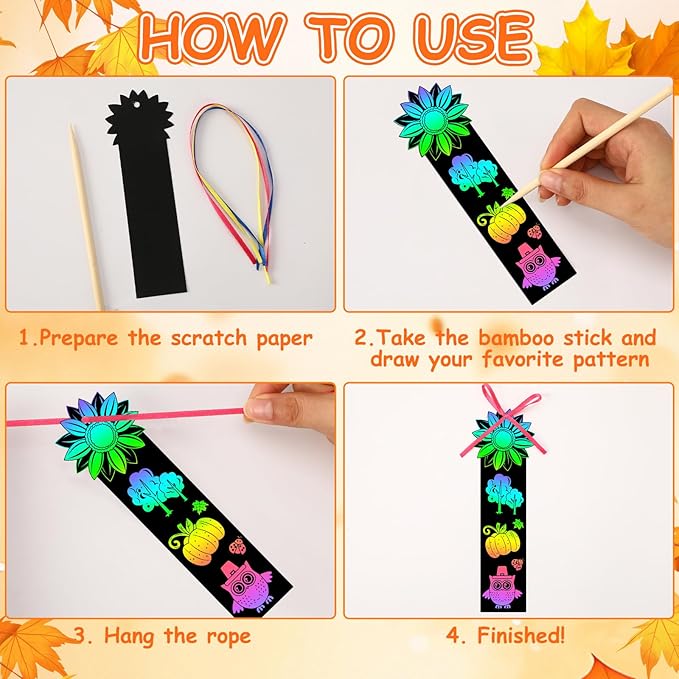 HOW TO USE

1.Prepare the scratch paper

2.Take the bamboo stick and draw your favorite pattern

3. Hang the rope

4. Finished!