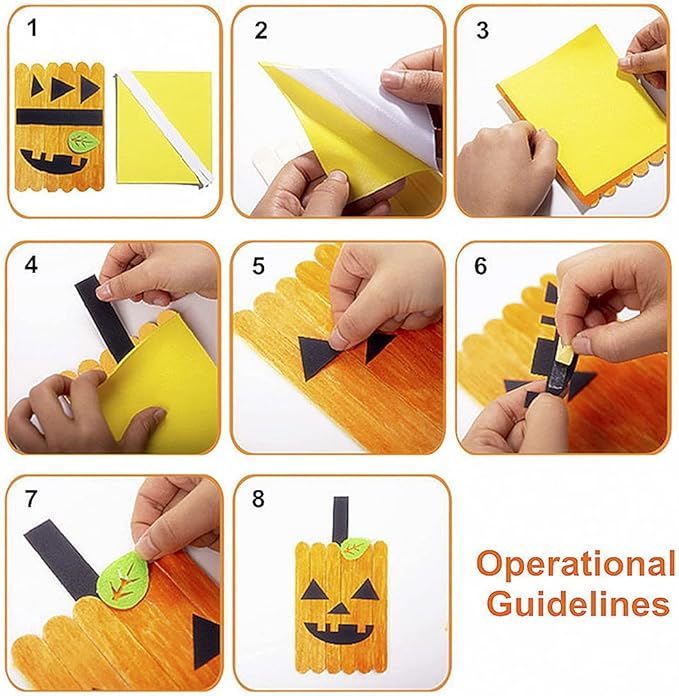 1

2

3

4

5

6

7

8

Operational Guidelines