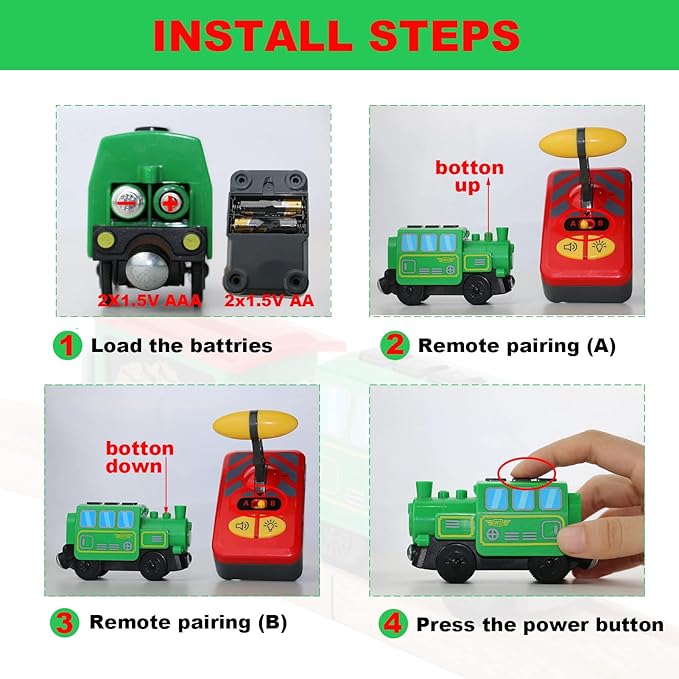 INSTALL STEPS

2X1.5V AAA 2x1.5V AA

1 Load the battries

botton up

A B

2 Remote pairing (A)

botton down

A B

3 Remote pairing (B)

4 Press the power button