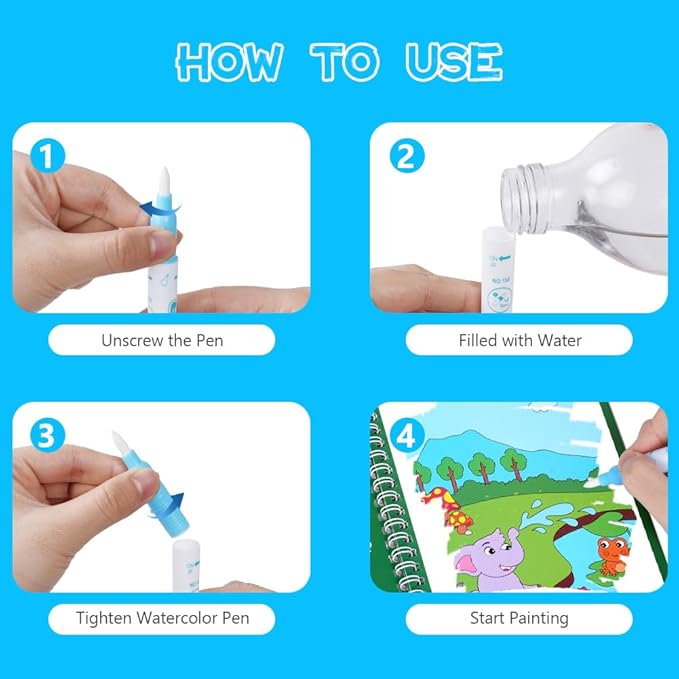 HOW TO USE

1

Unscrew the Pen

2

Filled with Water

3

Tighten Watercolor Pen

4

Start Painting